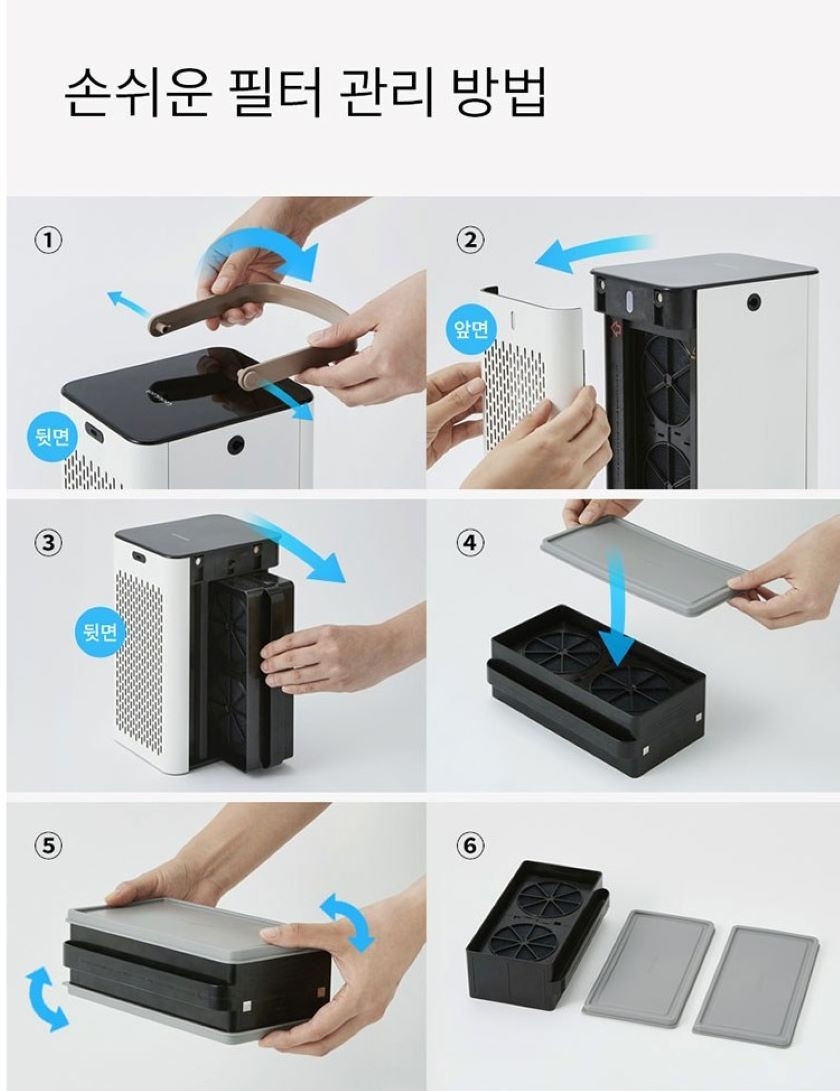 손쉬운 필터 관리 방법

①

뒷면

②

앞면

③

뒷면

④

⑤

⑥