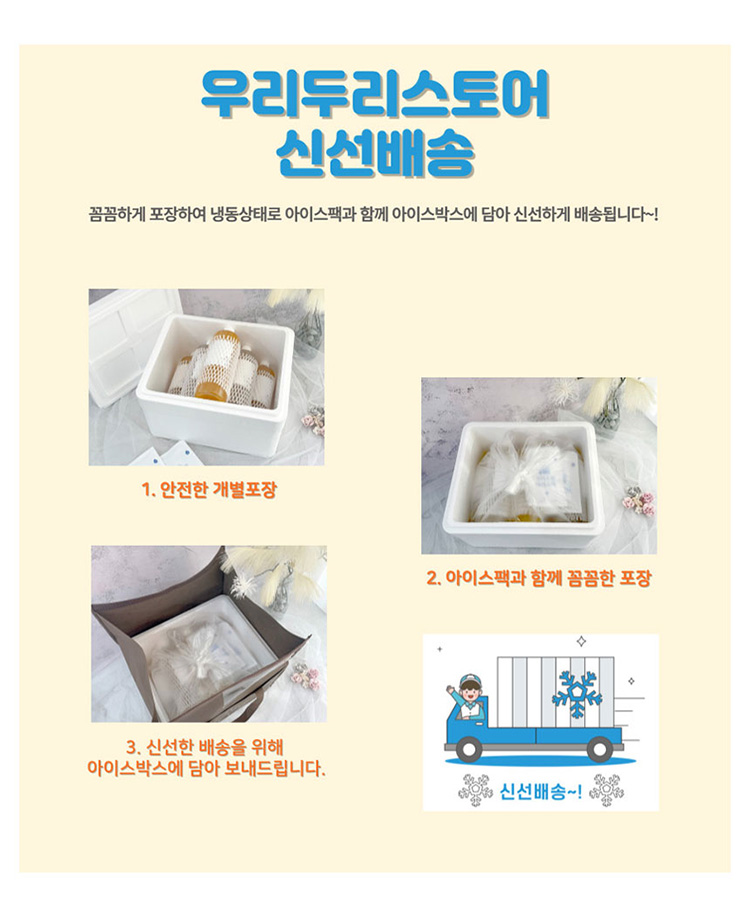 우리두리스토어
신선배송

꼼꼼하게 포장하여 냉동상태로 아이스팩과 함께 아이스박스에 담아 신선하게 배송됩니다~!

1. 안전한 개별포장

2. 아이스팩과 함께 꼼꼼한 포장

3. 신선한 배송을 위해
아이스박스에 담아 보내드립니다.

신선배송~!